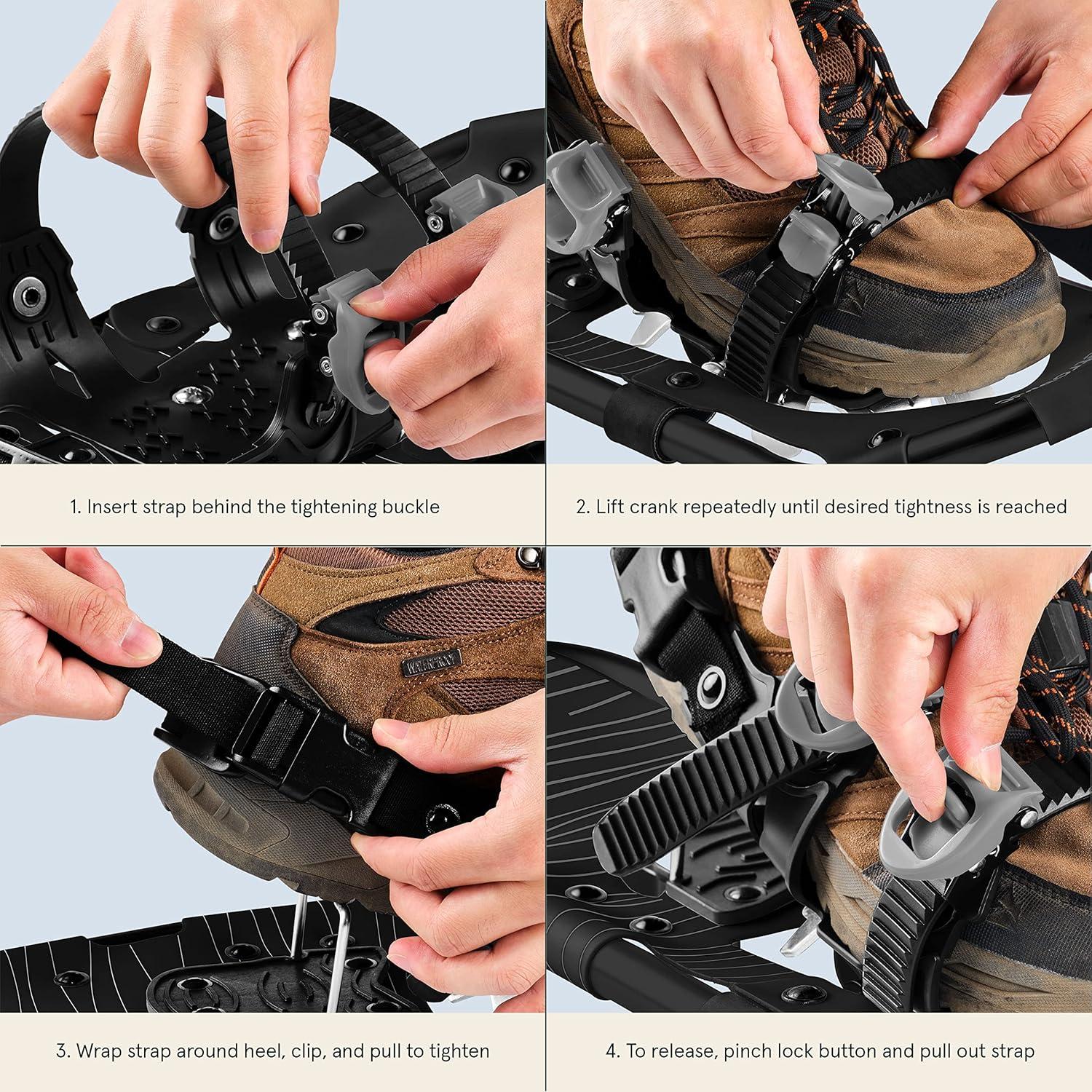 1. Insert strap behind the tightening buckle

2. Lift crank repeatedly until desired tightness is reached

WATERPROOF

3. Wrap strap around heel, clip, and pull to tighten

4. To release, pinch lock button and pull out strap